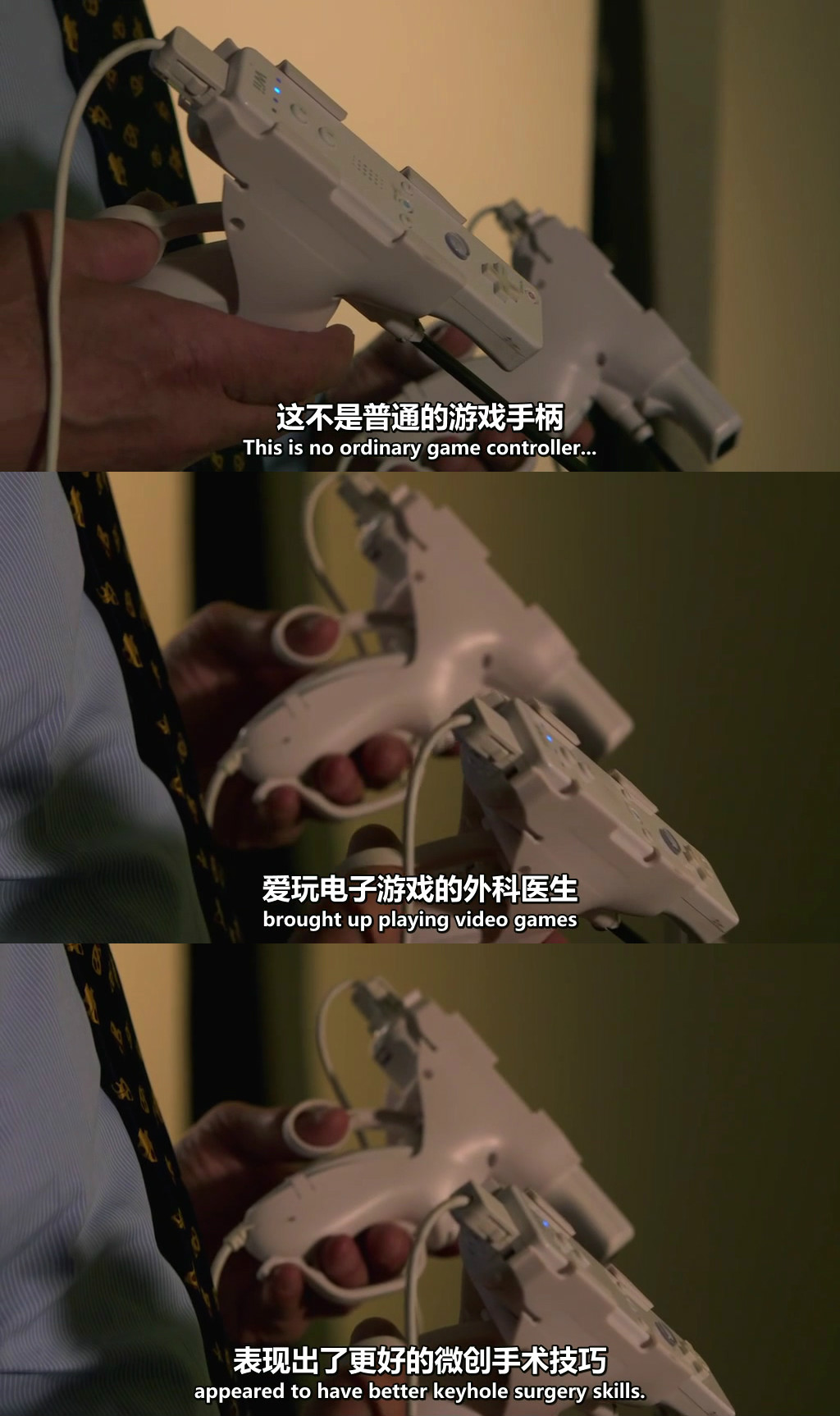 这不是普通的游戏手柄
This is no ordinary game controller...

爱玩电子游戏的外科医生
brought up playing video games

表现出了更好的微创手术技巧
appeared to have better keyhole surgery skills.