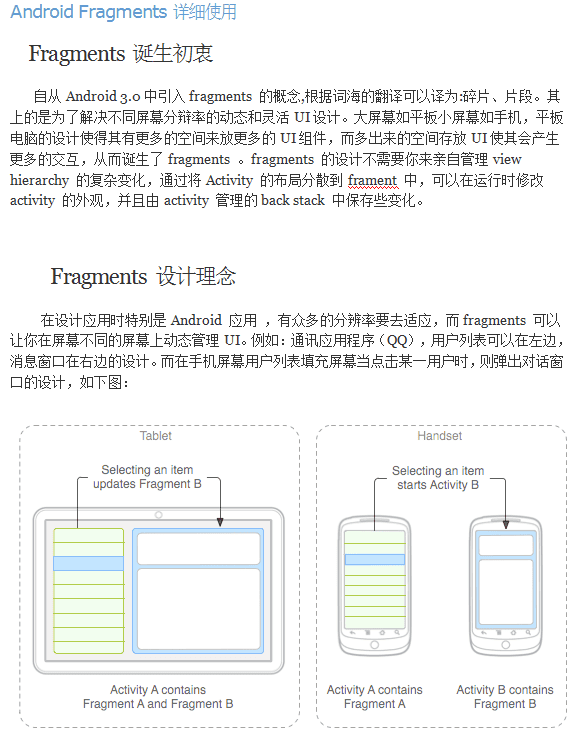 Android Fragments 详细使用

Fragments 诞生初衷

自从 Android 3.0 中引入 fragments 的概念,根据词海的翻译可以译为:碎片、片段。其上的是为了解决不同屏幕分辩率的动态和灵活 UI 设计。大屏幕如平板小屏幕如手机,平板电脑的设计使得其有更多的空间来放更多的 UI 组件,而多出来的空间存放 UI 使其会产生更多的交互,从而诞生了 fragments 。fragments 的设计不需要你来亲自管理 view hierarchy 的复杂变化,通过将 Activity 的布局分散到 frament 中,可以在运行时修改 activity 的外观,并且由 activity 管理的 back stack 中保存些变化。

Fragments 设计理念

在设计应用时特别是 Android 应用 ,有众多的分辨率要去适应,而 fragments 可以让你在屏幕不同的屏幕上动态管理 UI。例如:通讯应用程序（QQ）,用户列表可以在左边,消息窗口在右边的设计。而在手机屏幕用户列表填充屏幕当点击某一用户时,则弹出对话窗口的设计,如下图:

Tablet

Selecting an item updates Fragment B

Activity A contains Fragment A and Fragment B

Handset

Selecting an item starts Activity B

Activity A contains Fragment A

Activity B contains Fragment B